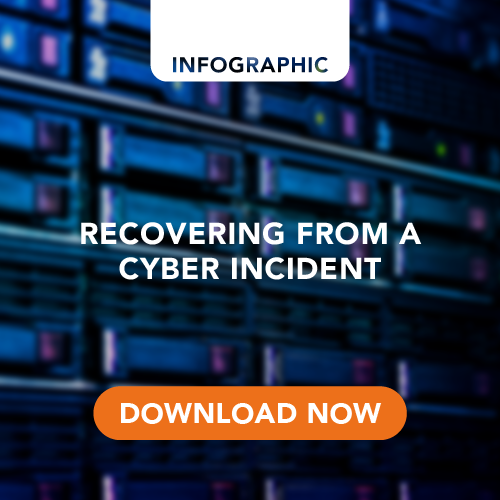 INFOGRAPHIC

RECOVERING FROM A CYBER INCIDENT

DOWNLOAD NOW